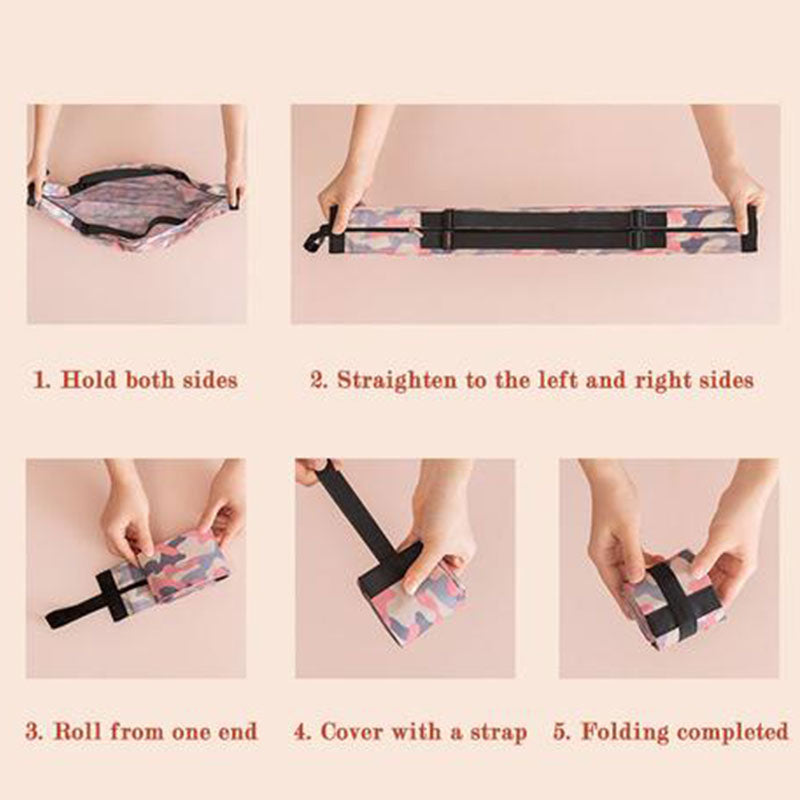 1. Hold both sides

2. Straighten to the left and right sides

3. Roll from one end

4. Cover with a strap

5. Folding completed